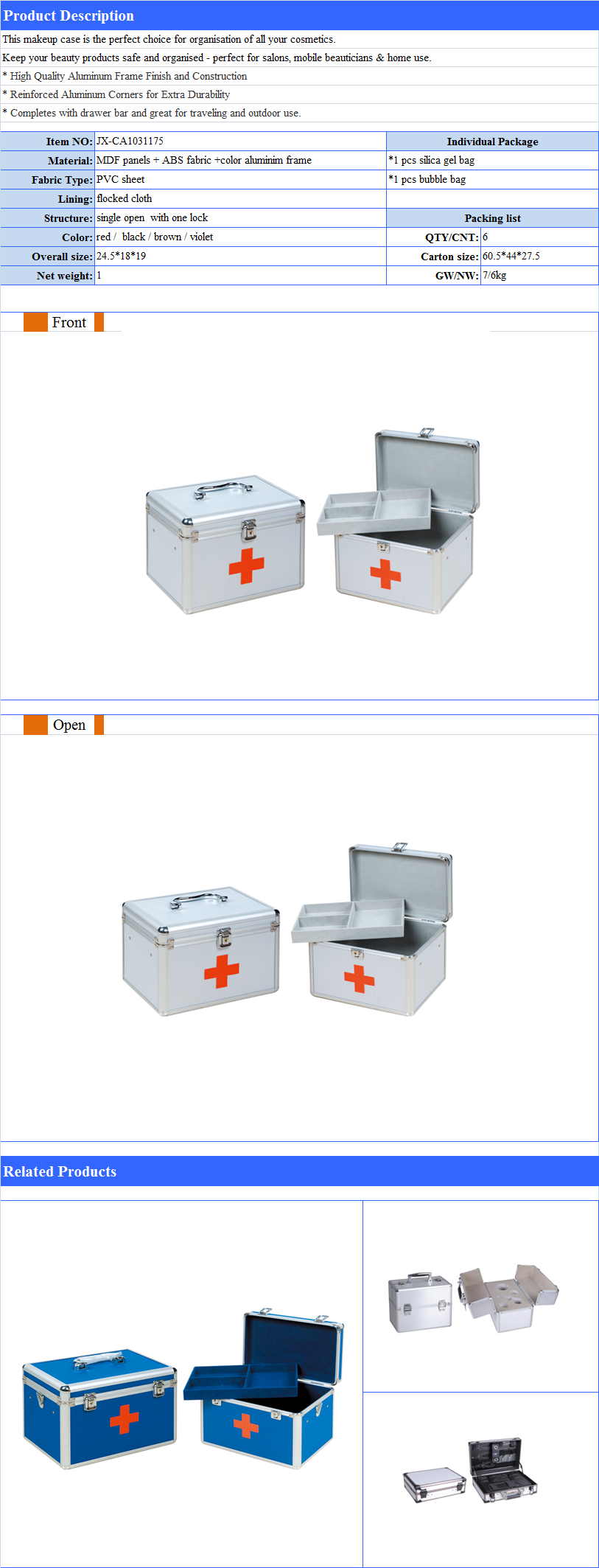 Product Description

This makeup case is the perfect choice for organisation of all your cosmetics.

Keep your beauty products safe and organised - perfect for salons, mobile beauticians & home use.

* High Quality Aluminum Frame Finish and Construction

* Reinforced Aluminum Corners for Extra Durability

* Completes with drawer bar and great for traveling and outdoor use.

| Item NO: | JX-CA1031175 | Individual Package | |
|---|---|---|---|
| Material: | MDF panels + ABS fabric +color aluminim frame | *1 pcs silica gel bag | |
| Fabric Type: | PVC sheet | *1 pcs bubble bag | |
| Lining: | flocked cloth | | |
| Structure: | single open with one lock | Packing list | |
| Color: | red / black / brown / violet | QTY/CNT: | 6 |
| Overall size: | 24.5*18*19 | Carton size: | 60.5*44*27.5 |
| Net weight: | 1 | GW/NW: | 7/6kg |

Front

Open

Related Products